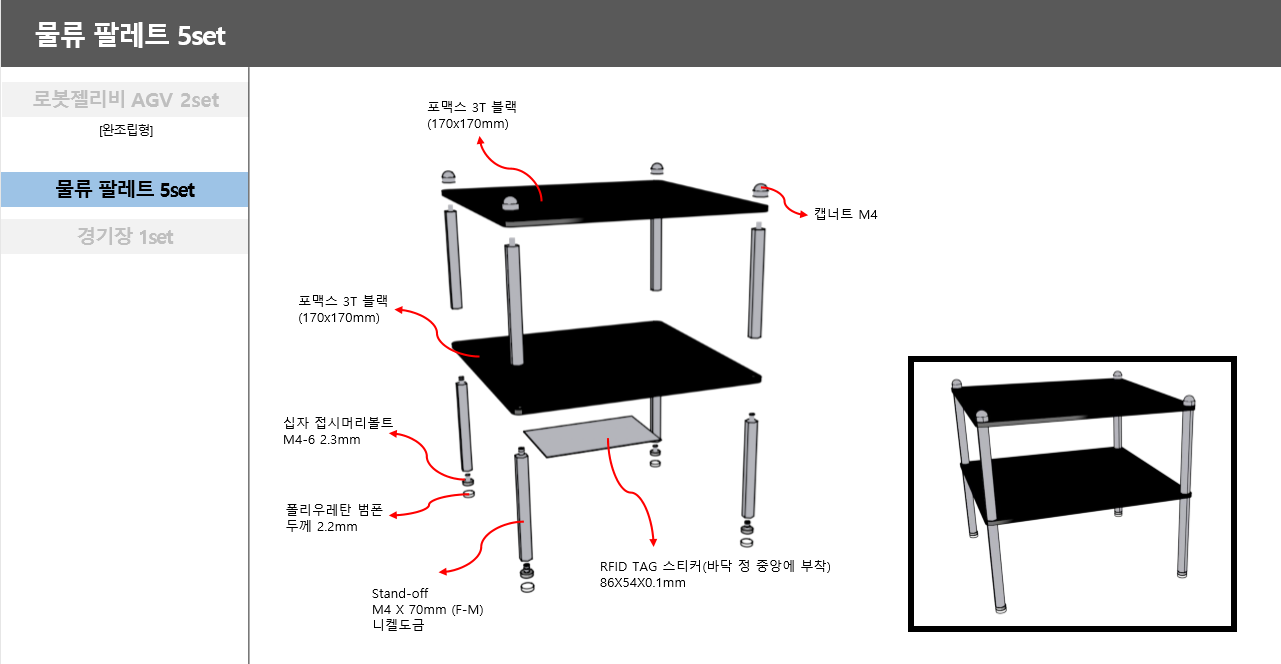 물류 팔레트 5set

로봇젤리비 AGV 2set
[완조립형]

물류 팔레트 5set

경기장 1set

포맥스 3T 블랙
(170x170mm)

캡너트 M4

포맥스 3T 블랙
(170x170mm)

십자 접시머리볼트
M4-6 2.3mm

폴리우레탄 범폰
두께 2.2mm

Stand-off
M4 X 70mm (F-M)
니켈도금

RFID TAG 스티커(바닥 정 중앙에 부착)
86X54X0.1mm